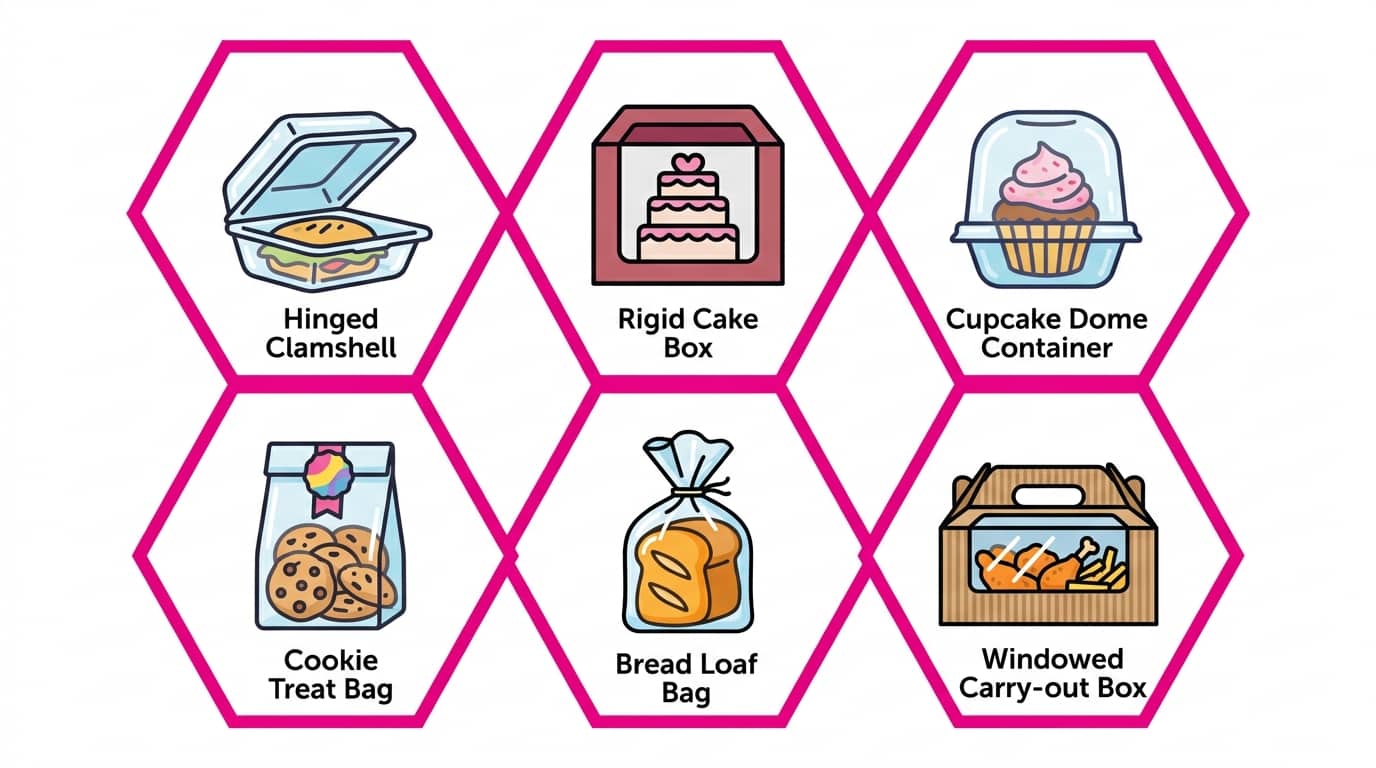 Hinged Clamshell

Rigid Cake Box

Cupcake Dome Container

Cookie Treat Bag

Bread Loaf Bag

Windowed Carry-out Box